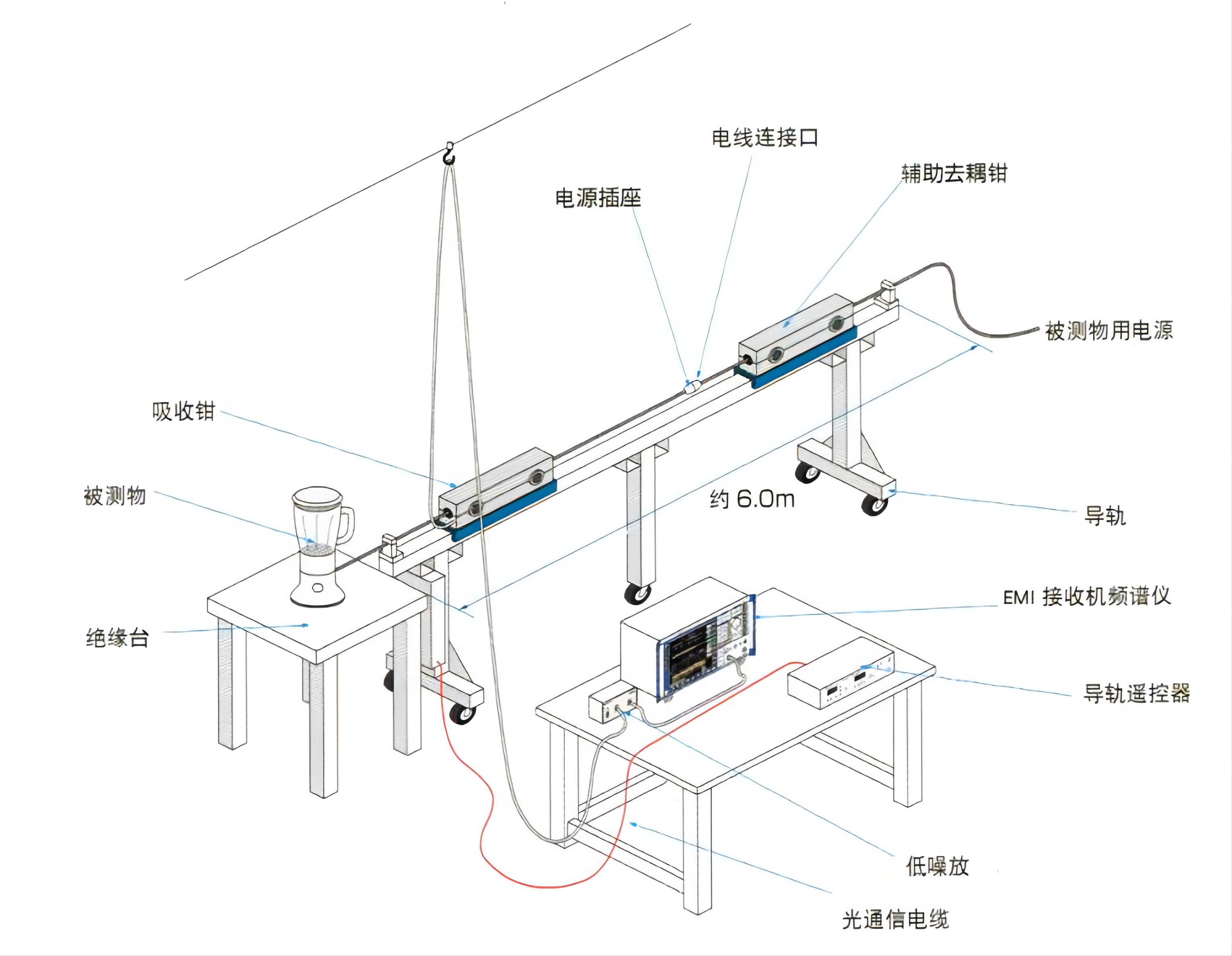 电线连接口

辅助去耦钳

电源插座

被测物用电源

吸收钳

被测物

约 6.0m

导轨

EMI 接收机频谱仪

绝缘台

导轨遥控器

低噪放

光通信电缆